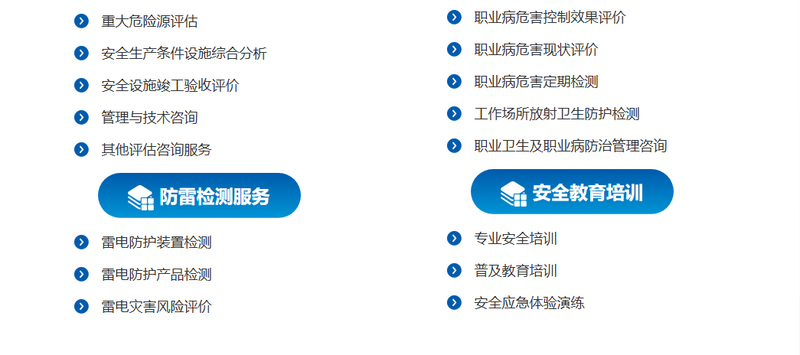 重大危险源评估
安全生产条件设施综合分析
安全设施竣工验收评价
管理与技术咨询
其他评估咨询服务

防雷检测服务

雷电防护装置检测
雷电防护产品检测
雷电灾害风险评价

职业病危害控制效果评价
职业病危害现状评价
职业病危害定期检测
工作场所放射卫生防护检测
职业卫生及职业病防治管理咨询

安全教育培训

专业安全培训
普及教育培训
安全应急体验演练